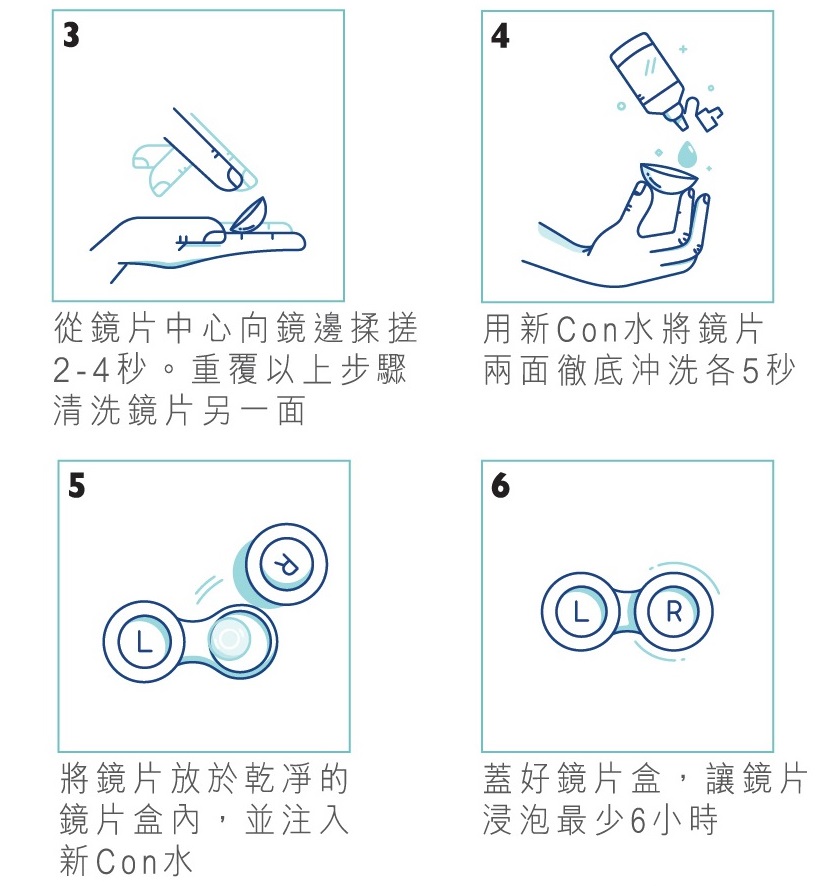 3

從鏡片中心向鏡邊揉搓2-4秒。重覆以上步驟清洗鏡片另一面

4

用新Con水將鏡片兩面徹底沖洗各5秒

5

R

L

將鏡片放於乾淨的鏡片盒內，並注入新Con水

6

L

R

蓋好鏡片盒，讓鏡片浸泡最少6小時